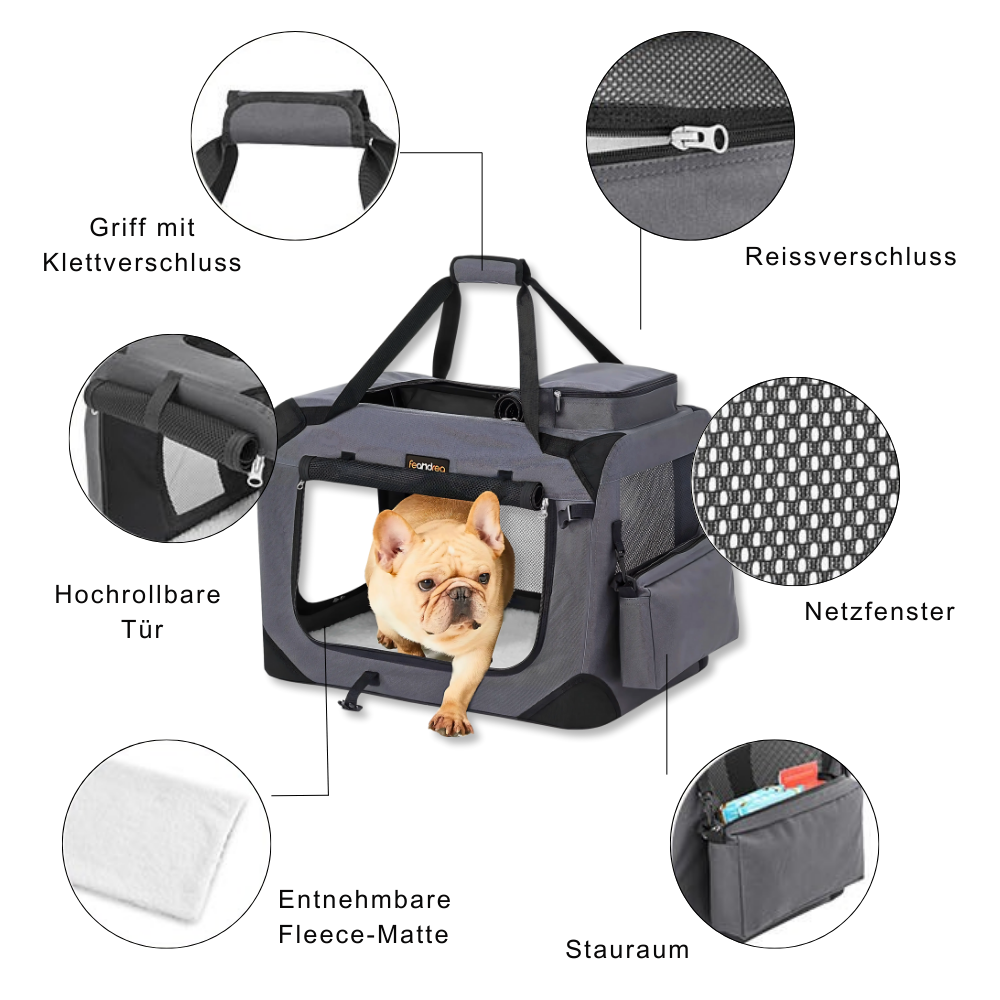 Griff mit Klettverschluss

Reissverschluss

feandrea

Hochrollbare Tür

Netzfenster

Entnehmbare Fleece-Matte

Stauraum