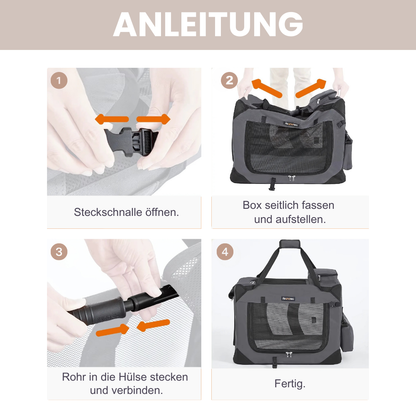 ANLEITUNG

1

Steckschnalle öffnen.

2

Box seitlich fassen und aufstellen.

3

Rohr in die Hülse stecken und verbinden.

4

Fertig.